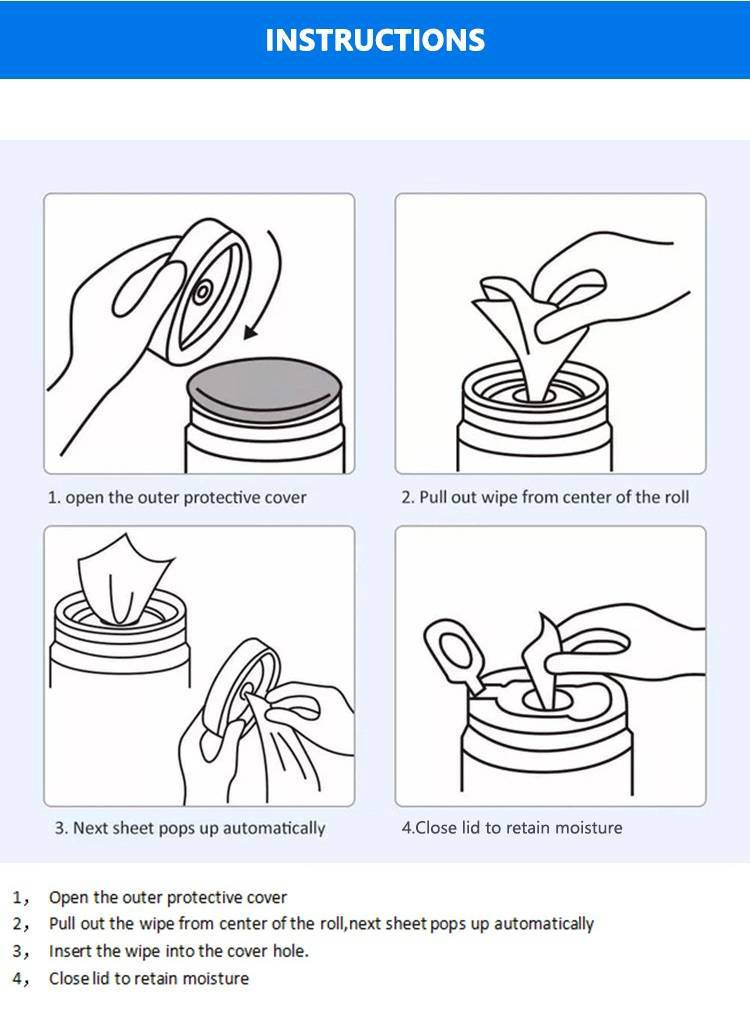 INSTRUCTIONS

1. open the outer protective cover

2. Pull out wipe from center of the roll

3. Next sheet pops up automatically

4.Close lid to retain moisture

1， Open the outer protective cover
2， Pull out the wipe from center of the roll,next sheet pops up automatically
3， Insert the wipe into the cover hole.
4， Close lid to retain moisture