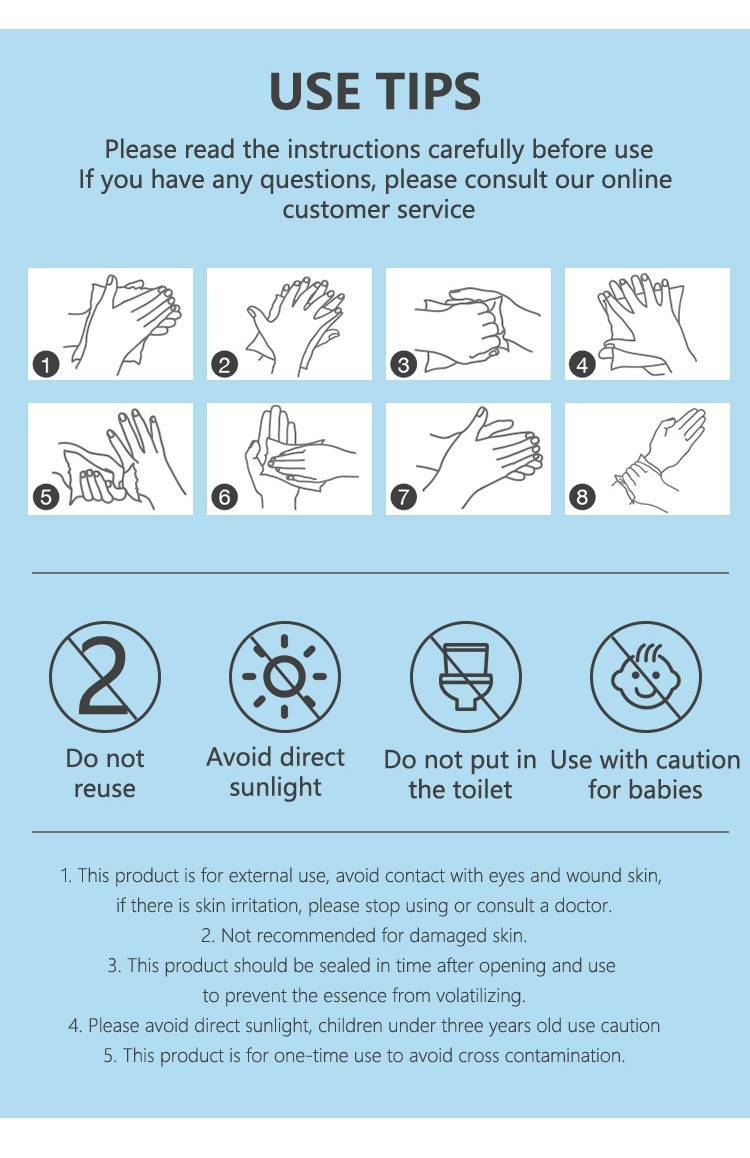 USE TIPS

Please read the instructions carefully before use
If you have any questions, please consult our online customer service

1
2
3
4
5
6
7
8

2

Do not reuse

Avoid direct sunlight

Do not put in the toilet

Use with caution for babies

1. This product is for external use, avoid contact with eyes and wound skin, if there is skin irritation, please stop using or consult a doctor.
2. Not recommended for damaged skin.
3. This product should be sealed in time after opening and use to prevent the essence from volatilizing.
4. Please avoid direct sunlight, children under three years old use caution
5. This product is for one-time use to avoid cross contamination.